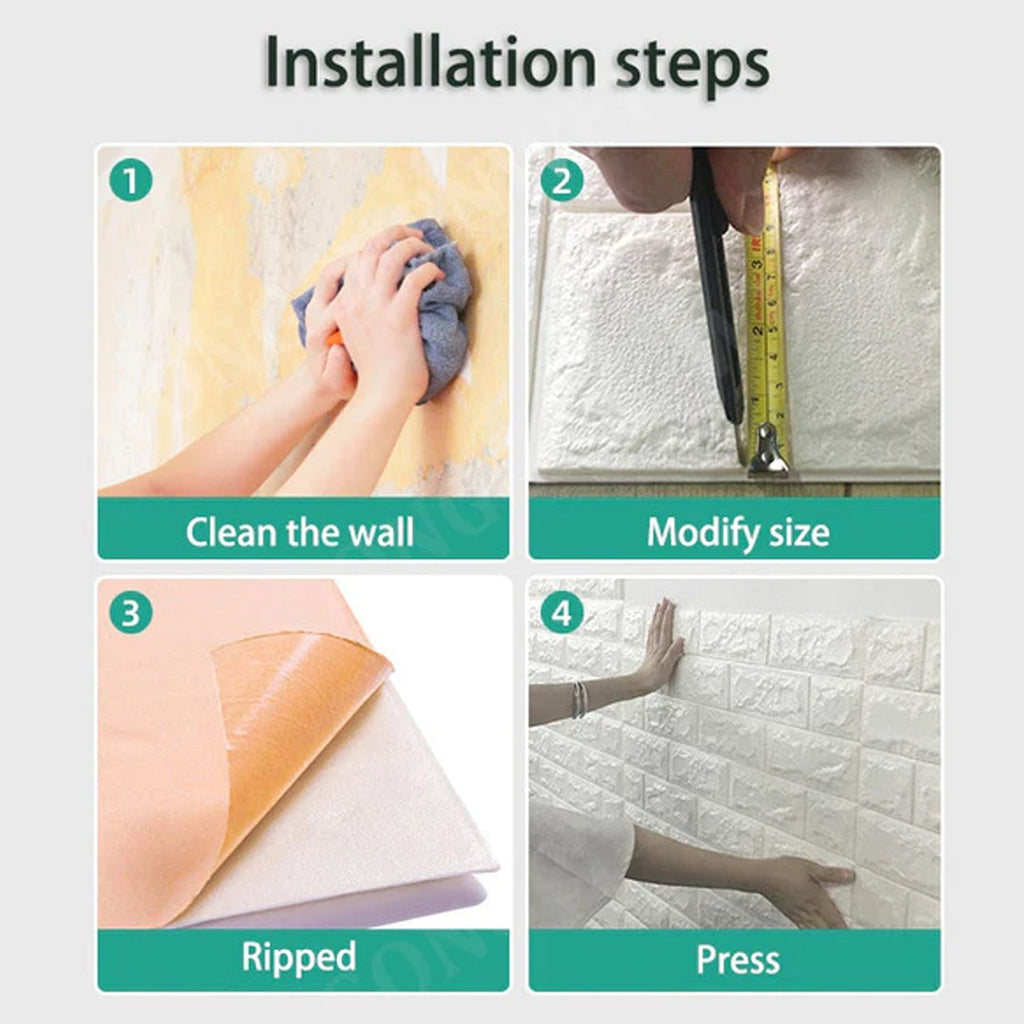 Installation steps

1

Clean the wall

2

Modify size

3

Ripped

4

Press