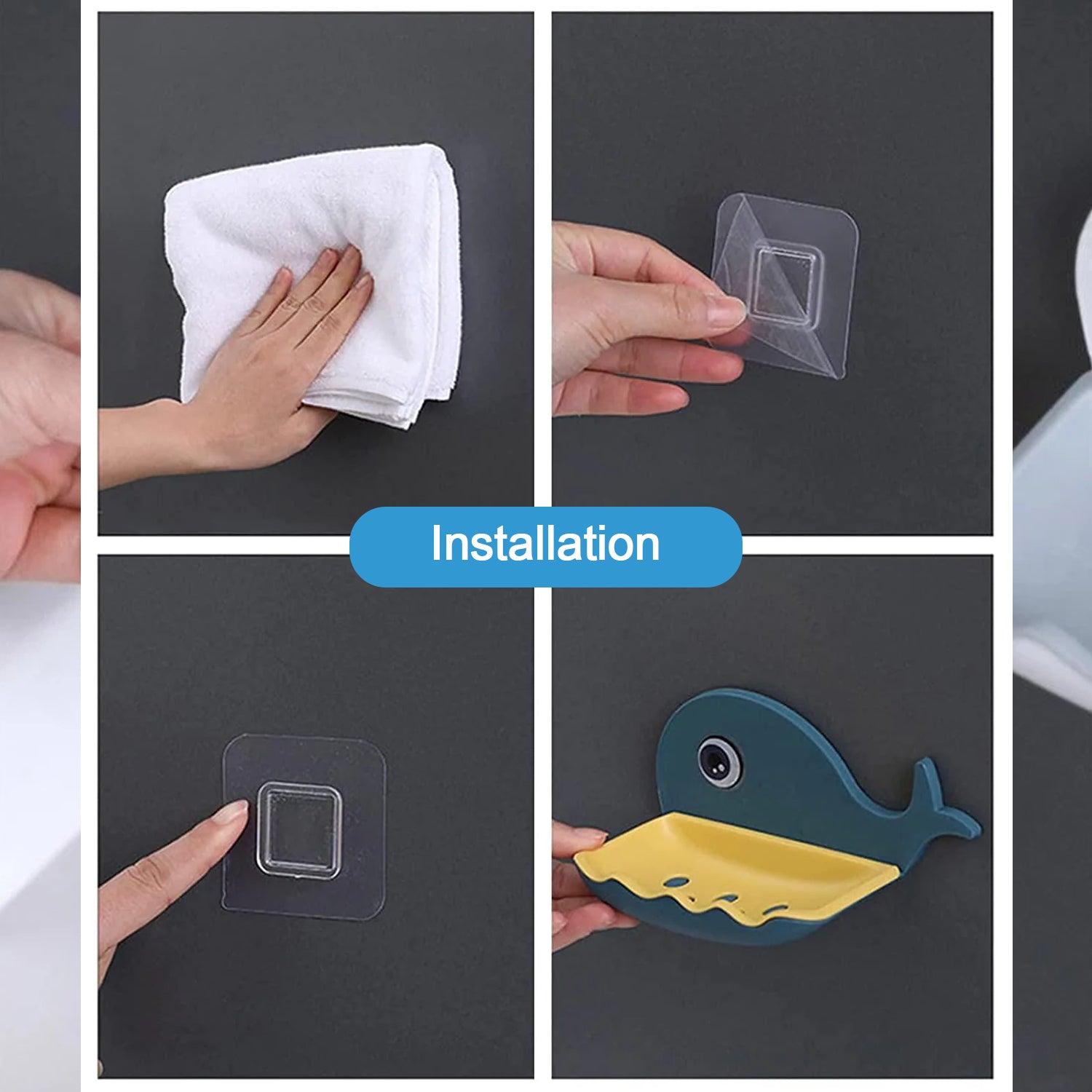 Installation