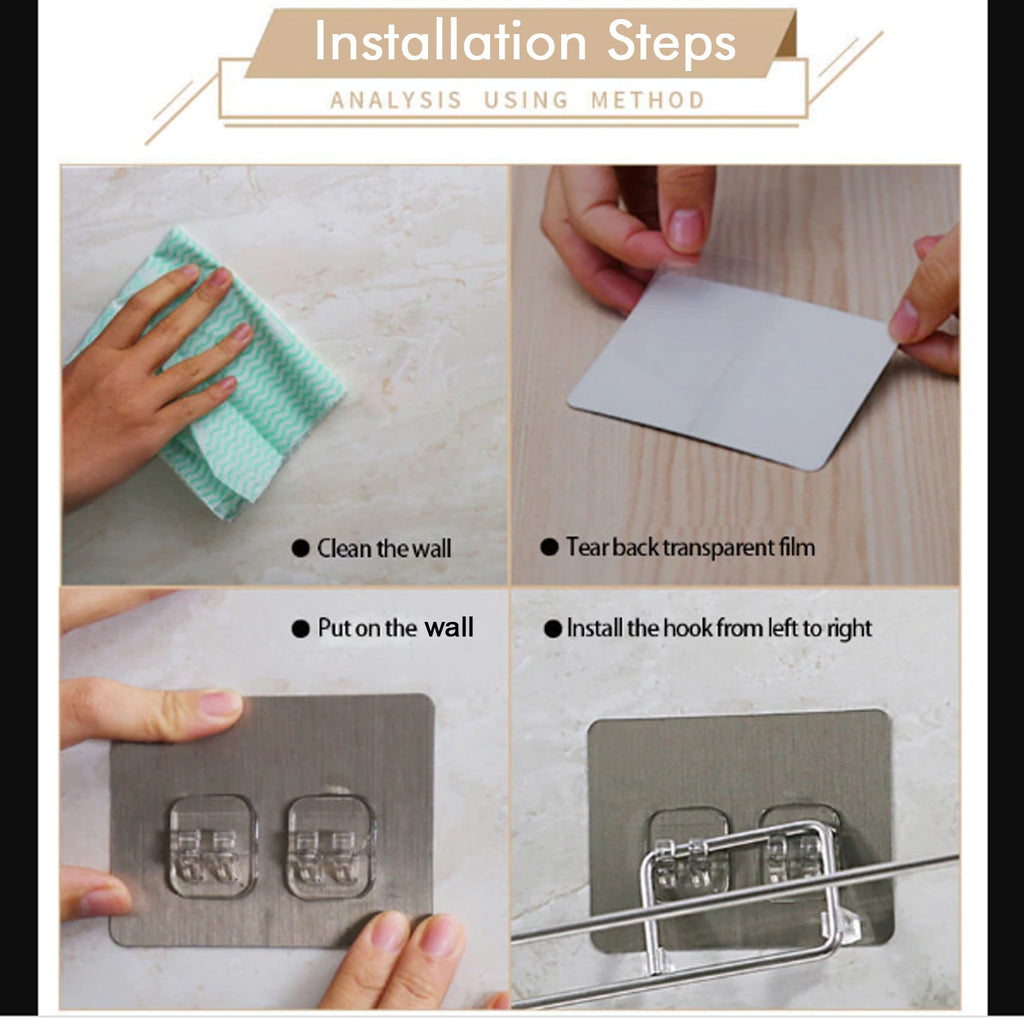 Installation Steps
ANALYSIS USING METHOD

● Clean the wall

● Tear back transparent film

● Put on the wall

● Install the hook from left to right